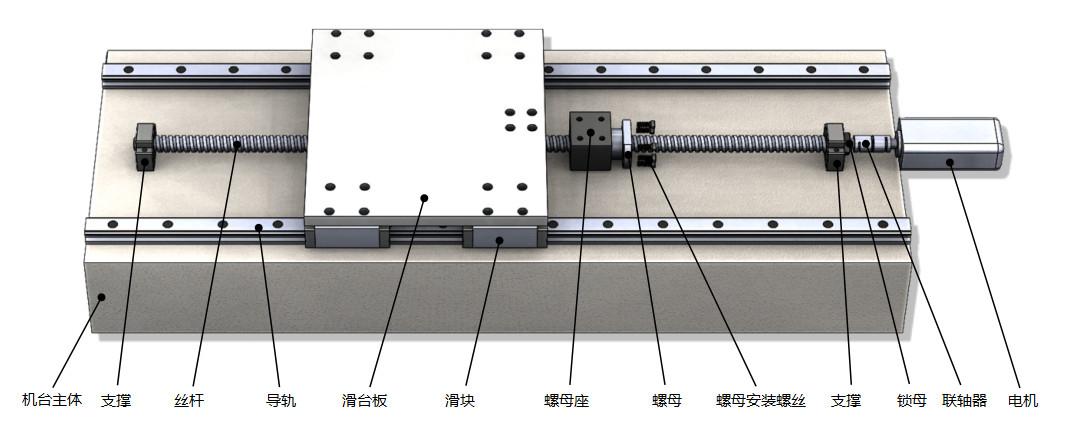 机台主体 支撑 丝杆 导轨 滑台板 滑块 螺母座 螺母 螺母安装螺丝 支撑 锁母 联轴器 电机